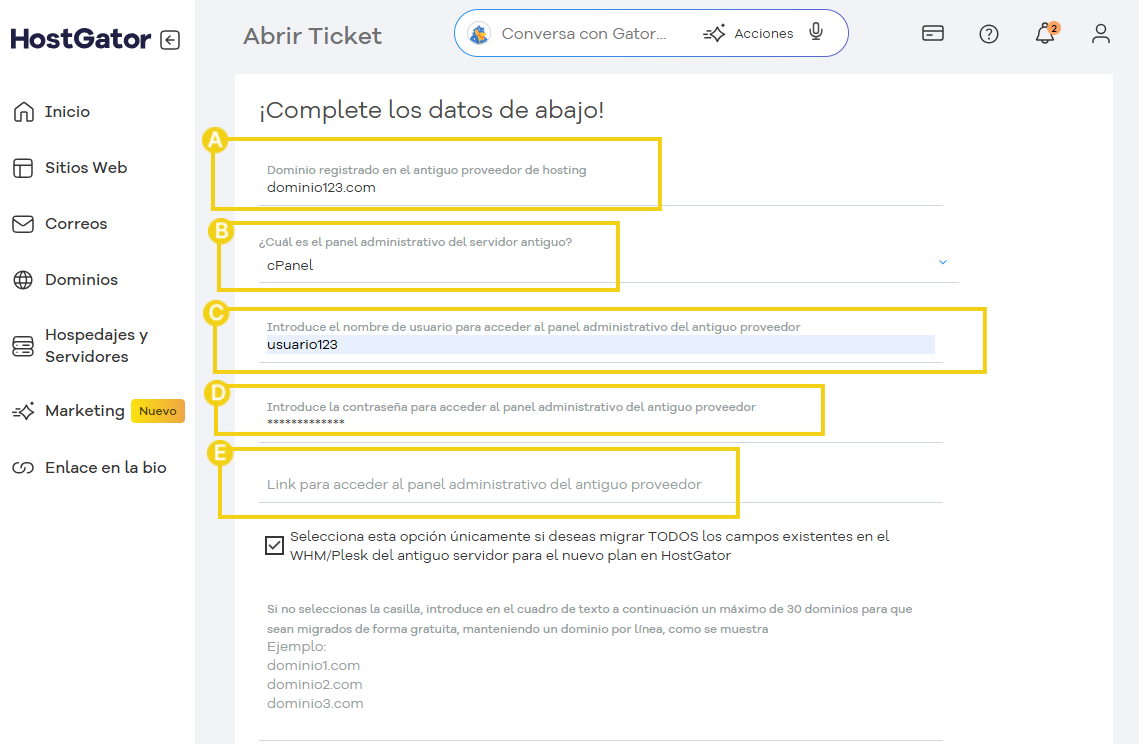 HostGator

Inicio

Sitios Web

Correos

Dominios

Hospedajes y Servidores

Marketing Nuevo

Enlace en la bio

Abrir Ticket

Conversa con Gator... Acciones

2

¡Complete los datos de abajo!

A

Dominio registrado en el antiguo proveedor de hosting
dominio123.com

B

¿Cuál es el panel administrativo del servidor antiguo?
cPanel

C

Introduce el nombre de usuario para acceder al panel administrativo del antiguo proveedor
usuario123

D

Introduce la contraseña para acceder al panel administrativo del antiguo proveedor
*************

E

Link para acceder al panel administrativo del antiguo proveedor

Selecciona esta opción únicamente si deseas migrar TODOS los campos existentes en el WHM/Plesk del antiguo servidor para el nuevo plan en HostGator

Si no seleccionas la casilla, introduce en el cuadro de texto a continuación un máximo de 30 dominios para que sean migrados de forma gratuita, manteniendo un dominio por línea, como se muestra
Ejemplo:
dominio1.com
dominio2.com
dominio3.com